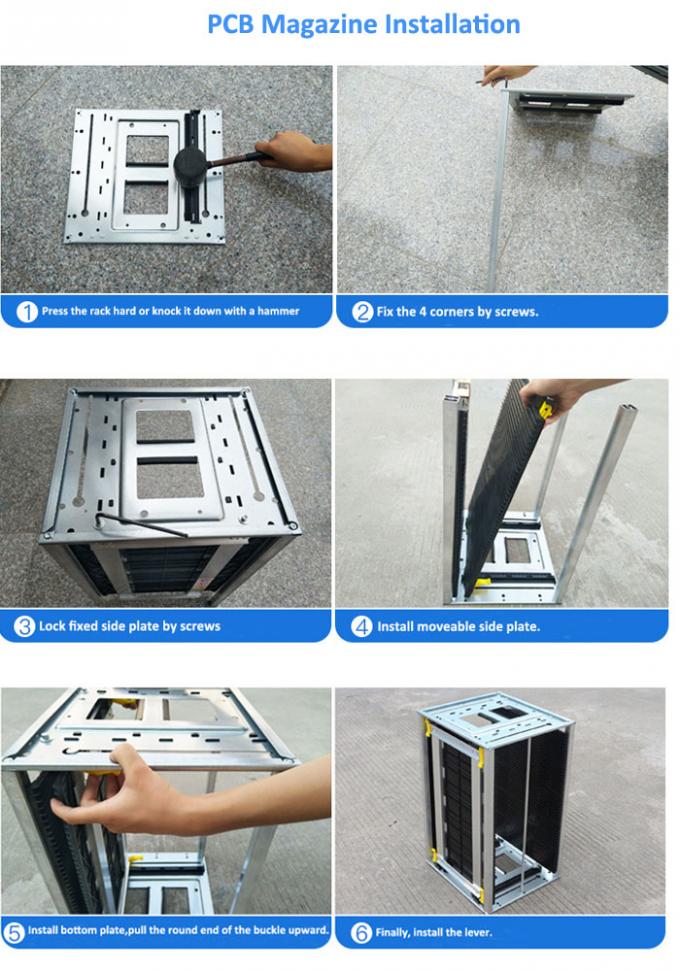 PCB Magazine Installation

1 Press the rack hard or knock it down with a hammer

2 Fix the 4 corners by screws.

3 Lock fixed side plate by screws

4 Install moveable side plate.

5 Install bottom plate,pull the round end of the buckle upward.

6 Finally, install the lever.