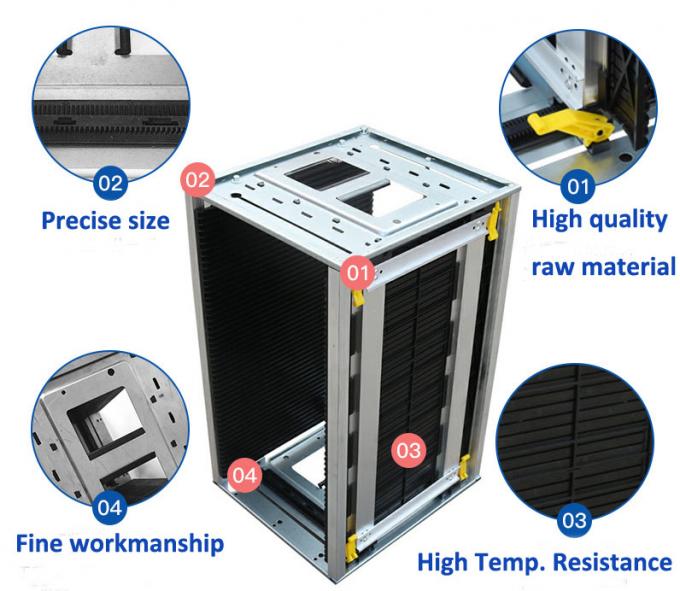 02
Precise size

01
High quality
raw material

02

01

03

04

04
Fine workmanship

03
High Temp. Resistance